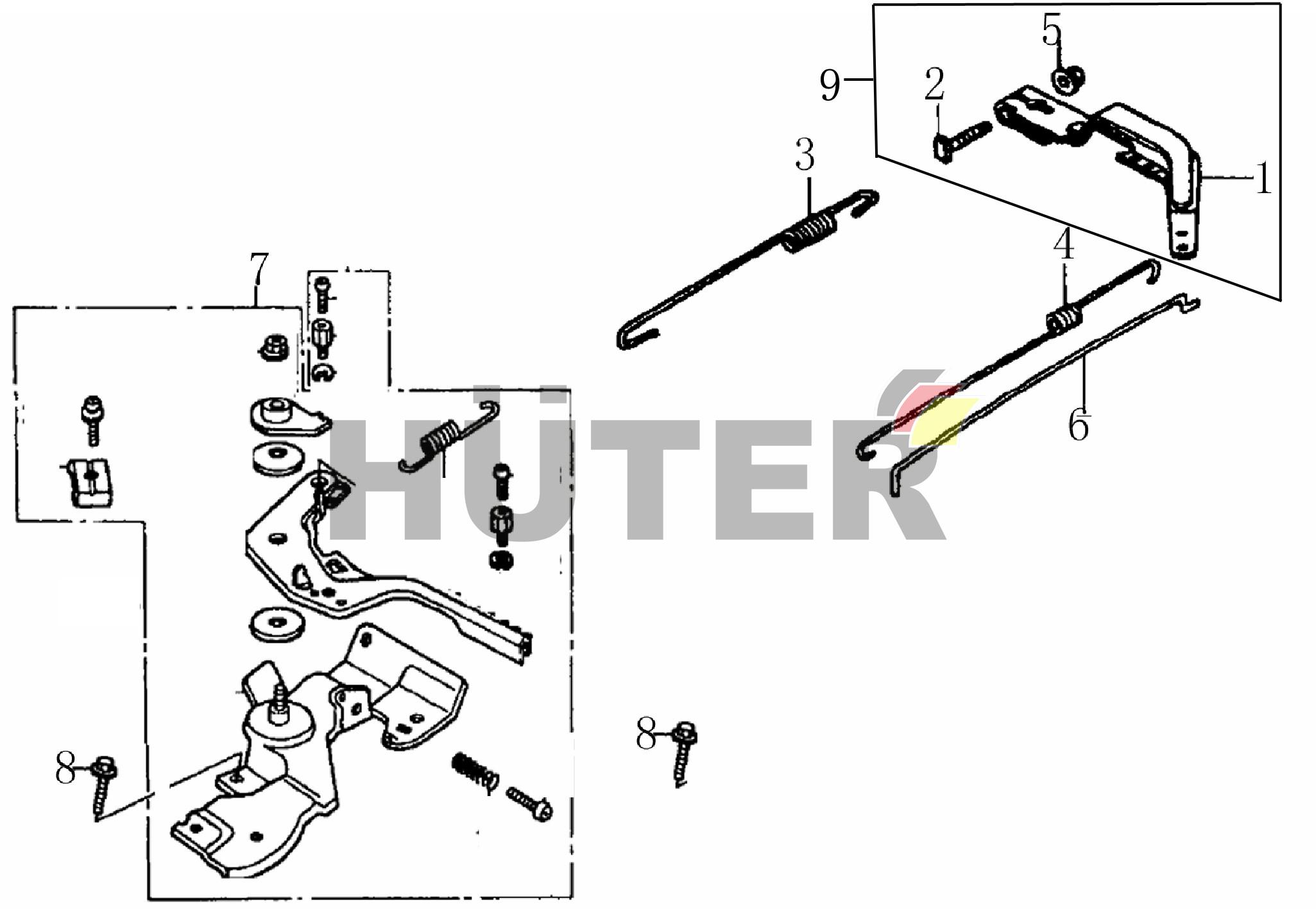 5
9
2
3
1
4
7
6
HÜTER
8
8