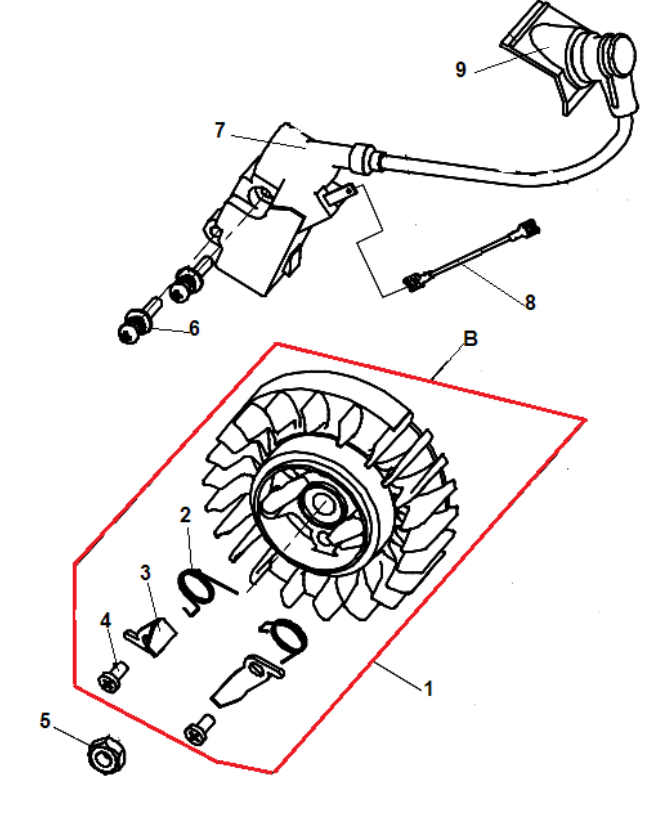 9
7
8
6
B
2
3
4
1
5