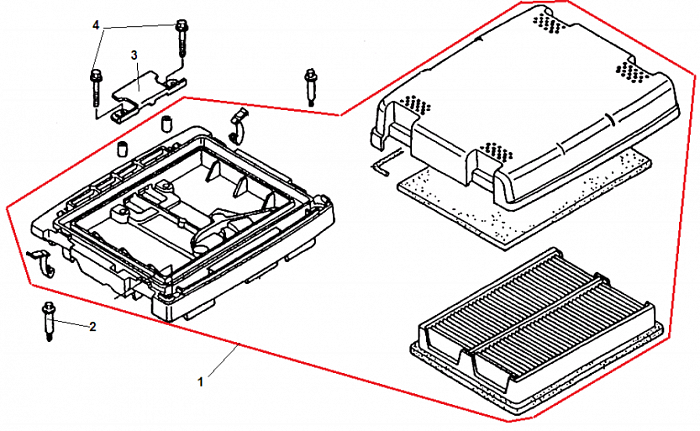 4
3
2
1