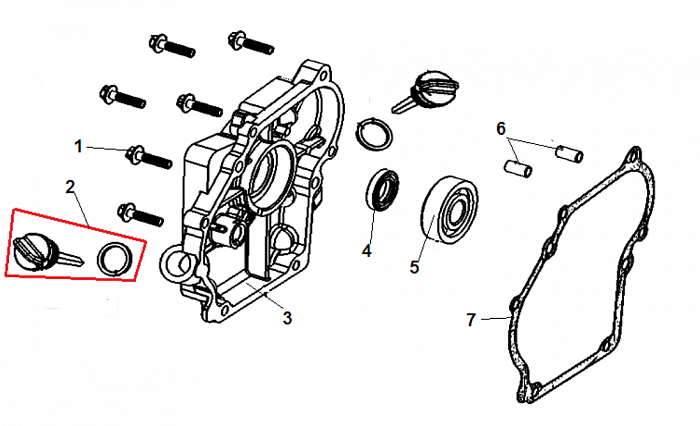 1
2
3
4
5
6
7